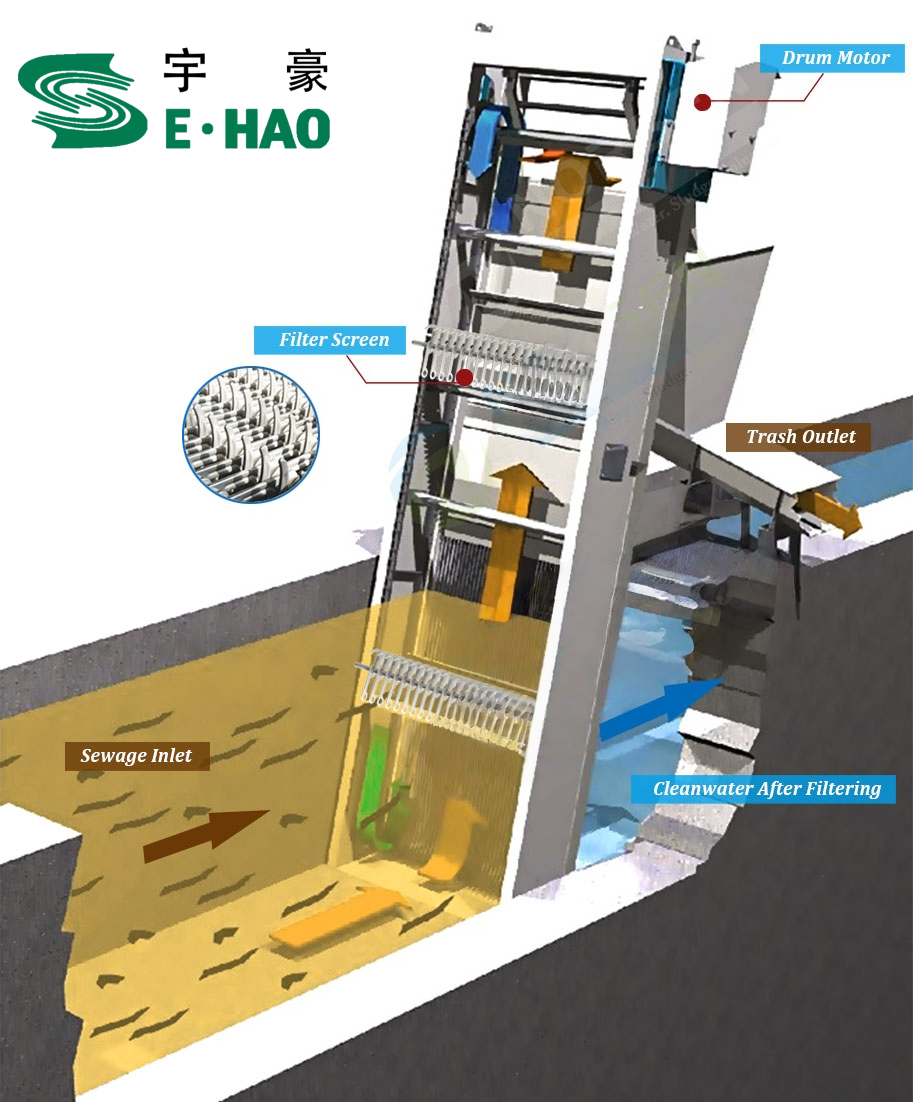 宇 豪
E·HAO

Drum Motor

Filter Screen

Trash Outlet

Sewage Inlet

Cleanwater After Filtering